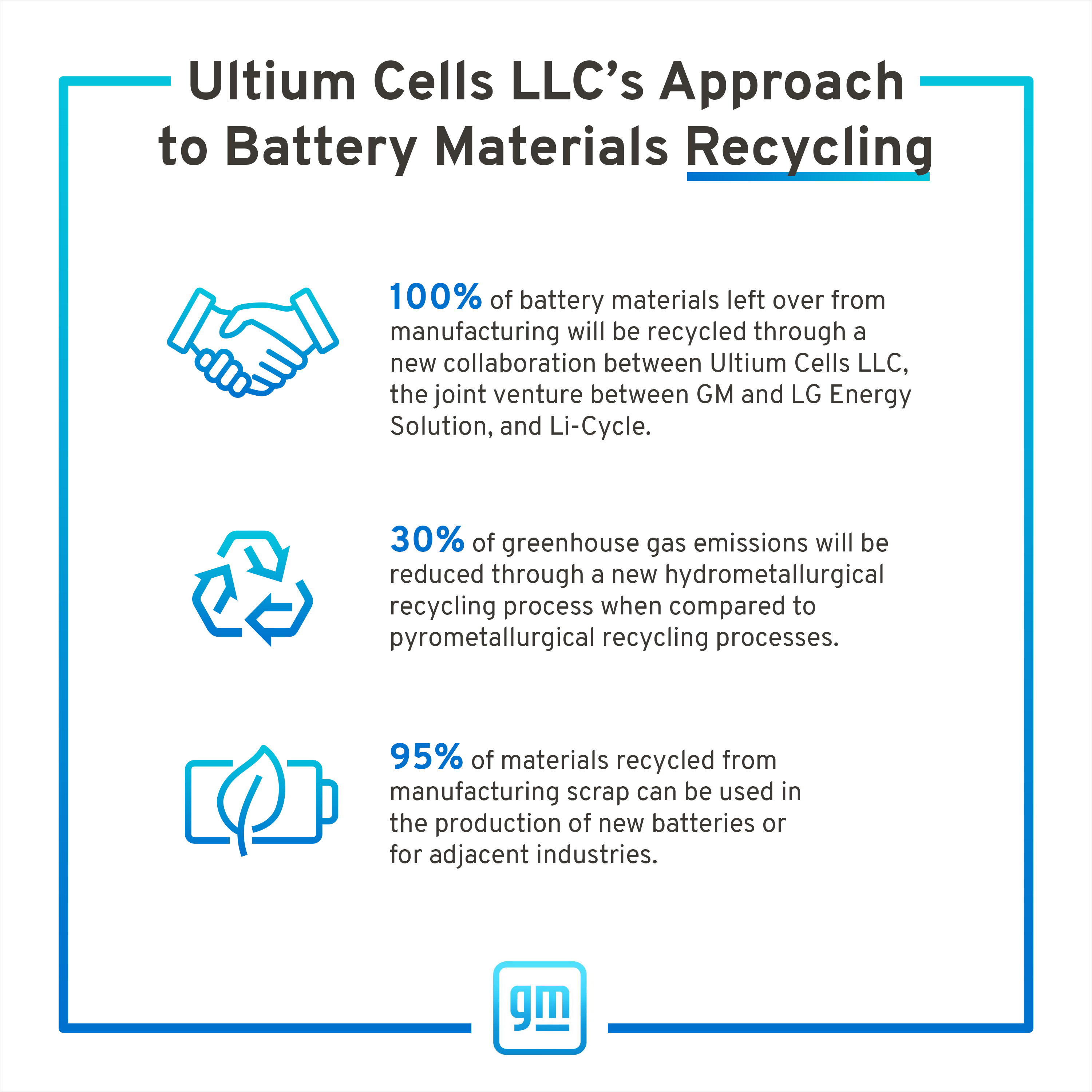 Ultium Cells LLC's Approach to Battery Materials Recycling

100% of battery materials left over from manufacturing will be recycled through a new collaboration between Ultium Cells LLC, the joint venture between GM and LG Energy Solution, and Li-Cycle.

30% of greenhouse gas emissions will be reduced through a new hydrometallurgical recycling process when compared to pyrometallurgical recycling processes.

95% of materials recycled from manufacturing scrap can be used in the production of new batteries or for adjacent industries.

gm